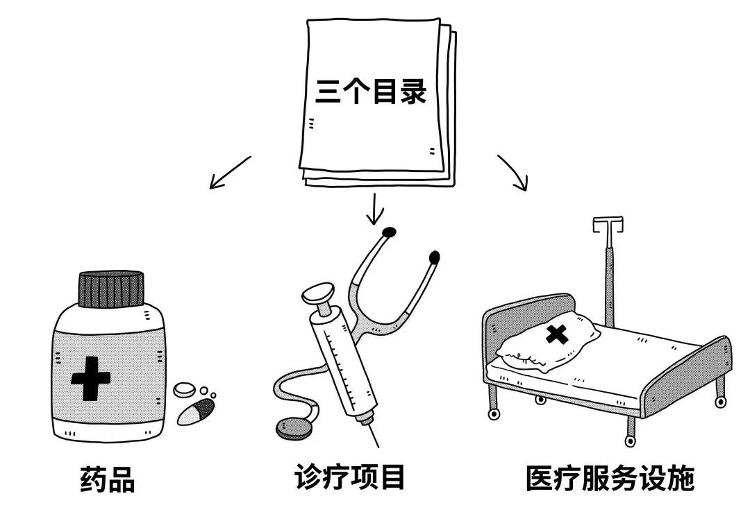 三个目录

药品

诊疗项目

医疗服务设施